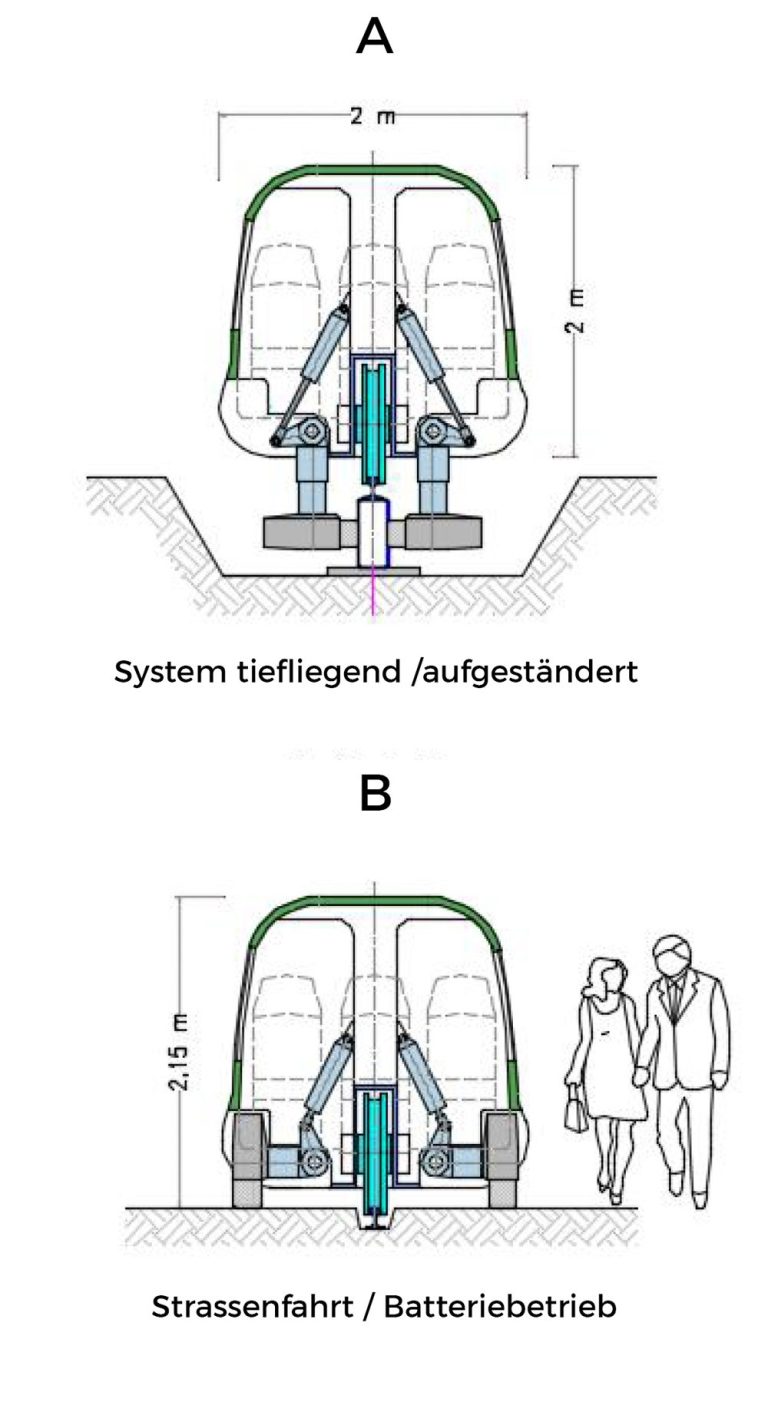 A

2 m

2 m

System tiefliegend /aufgeständert

B

2,15 m

Strassenfahrt / Batteriebetrieb